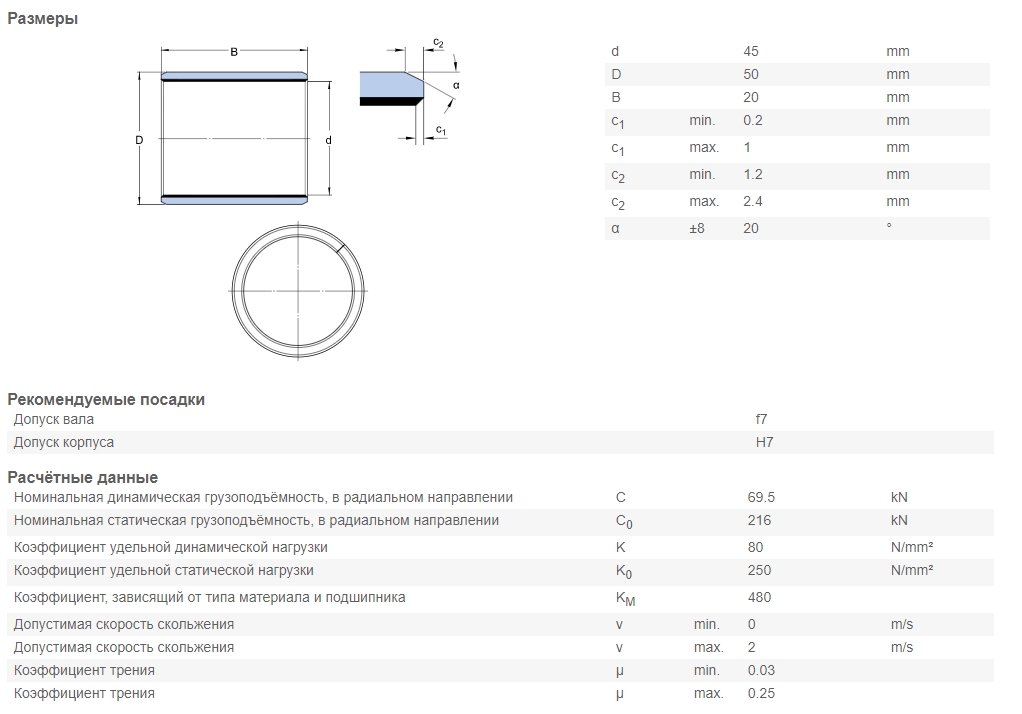 Размеры

B
D
d
$c_2$
α
$c_1$

| | | | |
|---|---|---|---|
| d | | 45 | mm |
| D | | 50 | mm |
| B | | 20 | mm |
| $c_1$ | min. | 0.2 | mm |
| $c_1$ | max. | 1 | mm |
| $c_2$ | min. | 1.2 | mm |
| $c_2$ | max. | 2.4 | mm |
| α | ±8 | 20 | ° |

Рекомендуемые посадки

| | |
|---|---|
| Допуск вала | f7 |
| Допуск корпуса | H7 |

Расчётные данные

| | | | | |
|---|---|---|---|---|
| Номинальная динамическая грузоподъёмность, в радиальном направлении | C | | 69.5 | kN |
| Номинальная статическая грузоподъёмность, в радиальном направлении | $C_0$ | | 216 | kN |
| Коэффициент удельной динамической нагрузки | K | | 80 | N/mm² |
| Коэффициент удельной статической нагрузки | $K_0$ | | 250 | N/mm² |
| Коэффициент, зависящий от типа материала и подшипника | $K_M$ | | 480 | |
| Допустимая скорость скольжения | v | min. | 0 | m/s |
| Допустимая скорость скольжения | v | max. | 2 | m/s |
| Коэффициент трения | μ | min. | 0.03 | |
| Коэффициент трения | μ | max. | 0.25 | |