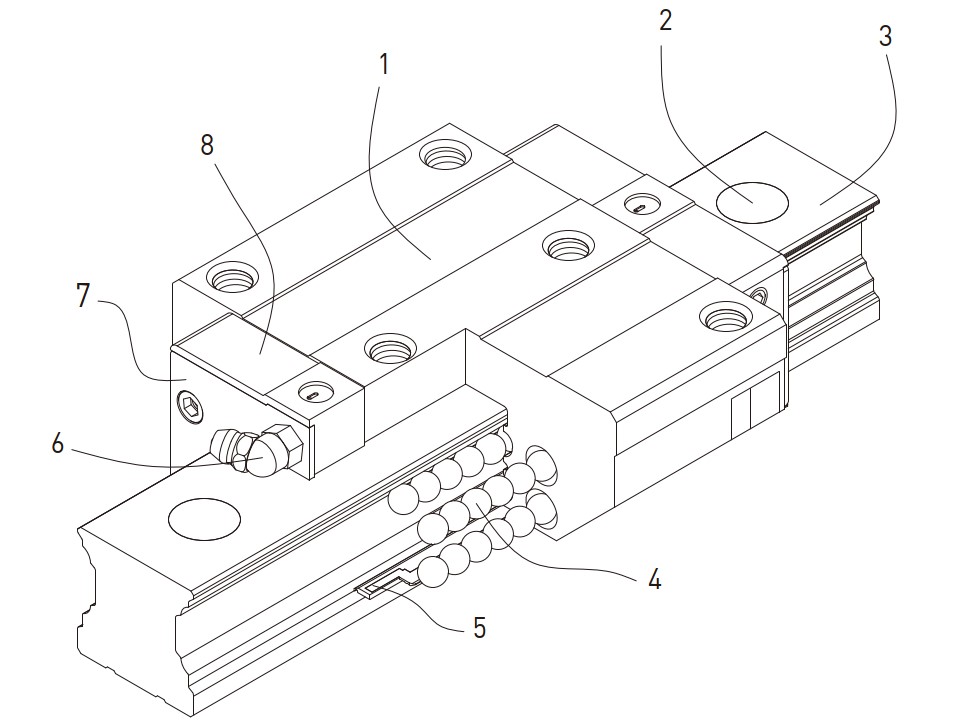 2
3
1
8
7
6
4
5